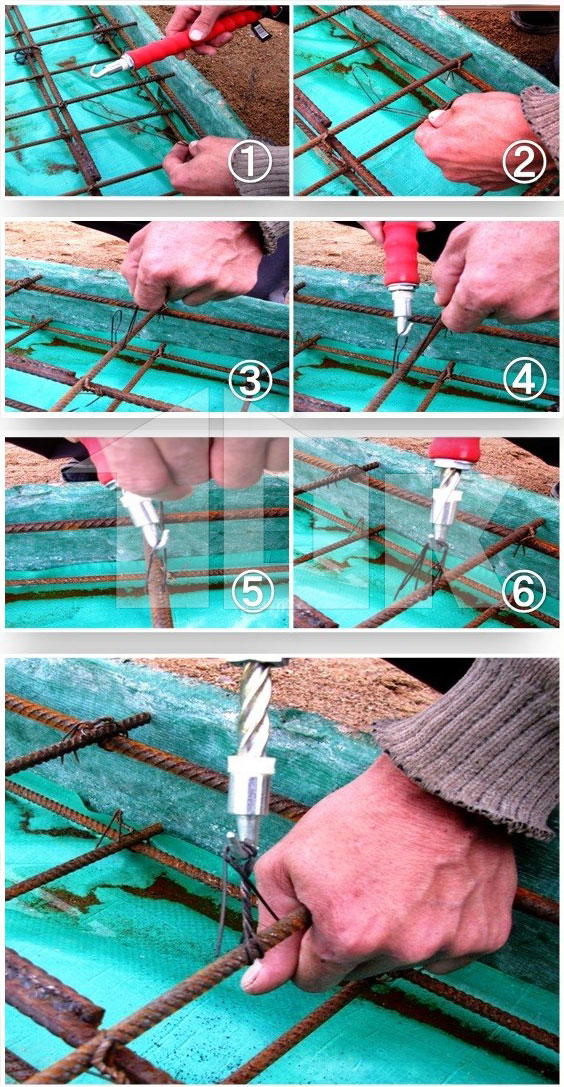 ①
②
③
④
⑤
⑥