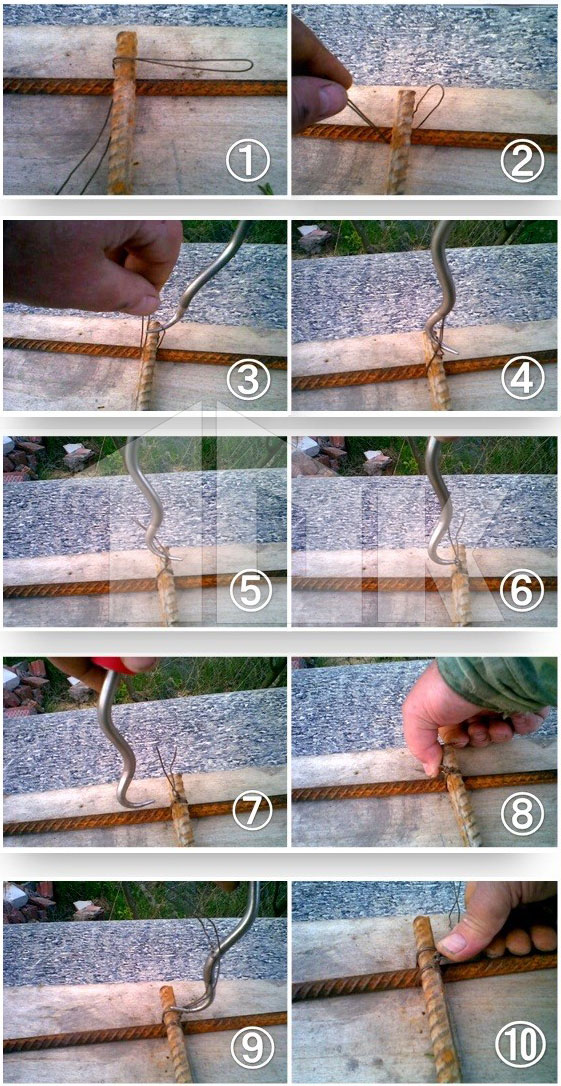 ①
②
③
④
⑤
⑥
⑦
⑧
⑨
⑩