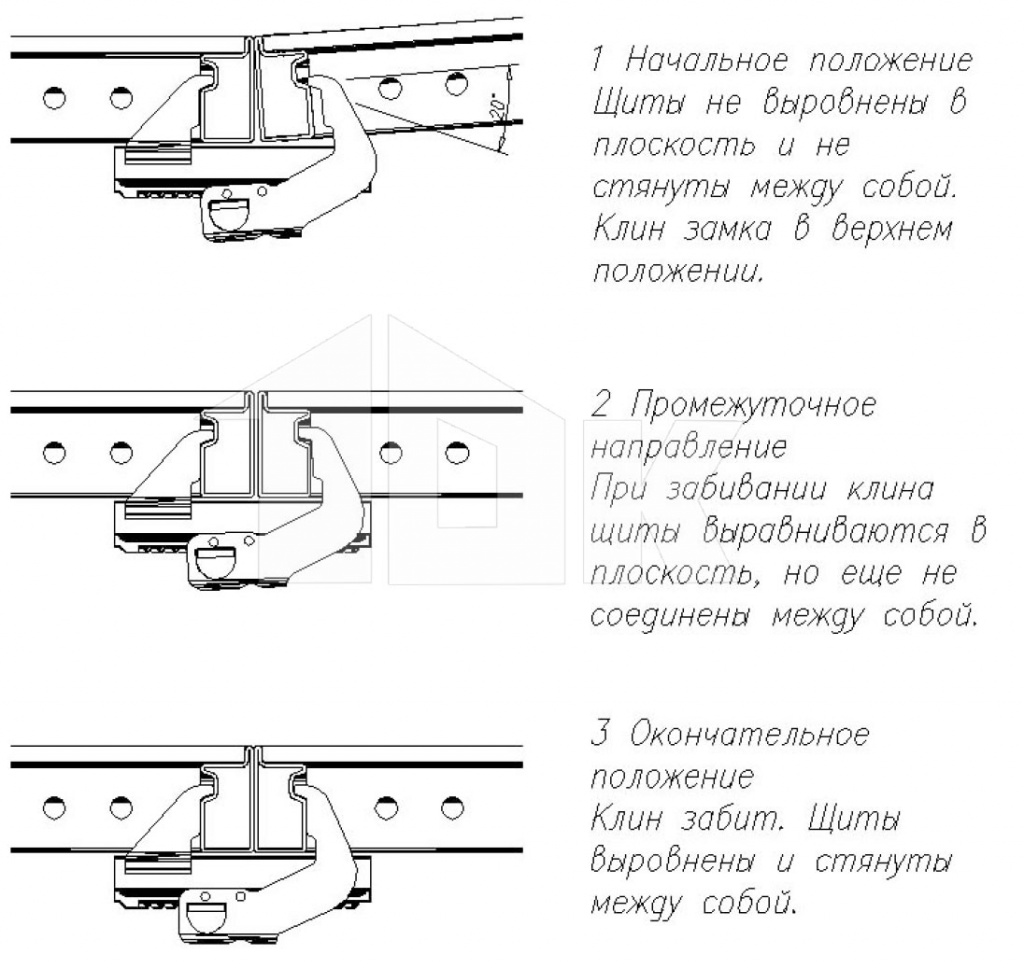 20°

1 Начальное положение Щиты не выровнены в плоскость и не стянуты между собой. Клин замка в верхнем положении.

2 Промежуточное направление При забивании клина щиты выравниваются в плоскость, но еще не соединены между собой.

3 Окончательное положение Клин забит. Щиты выровнены и стянуты между собой.